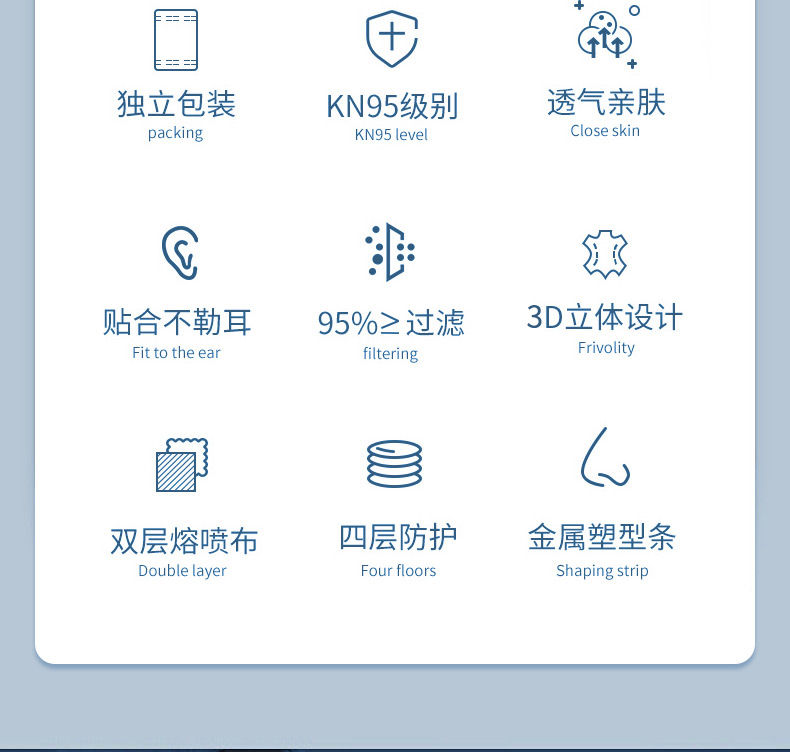 独立包装
packing

KN95级别
KN95 level

透气亲肤
Close skin

贴合不勒耳
Fit to the ear

95%≥过滤
filtering

3D立体设计
Frivolity

双层熔喷布
Double layer

四层防护
Four floors

金属塑型条
Shaping strip