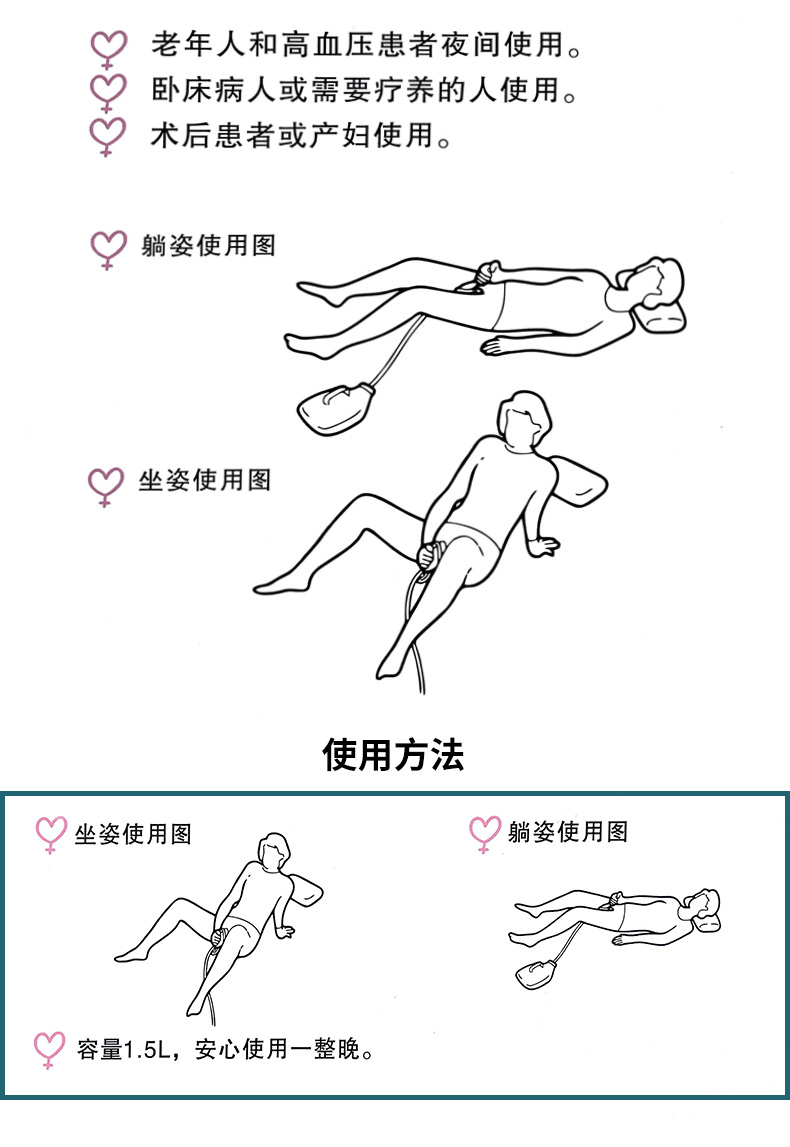 老年人和高血压患者夜间使用。
卧床病人或需要疗养的人使用。
术后患者或产妇使用。

躺姿使用图

坐姿使用图

使用方法

坐姿使用图

躺姿使用图

容量1.5L，安心使用一整晚。